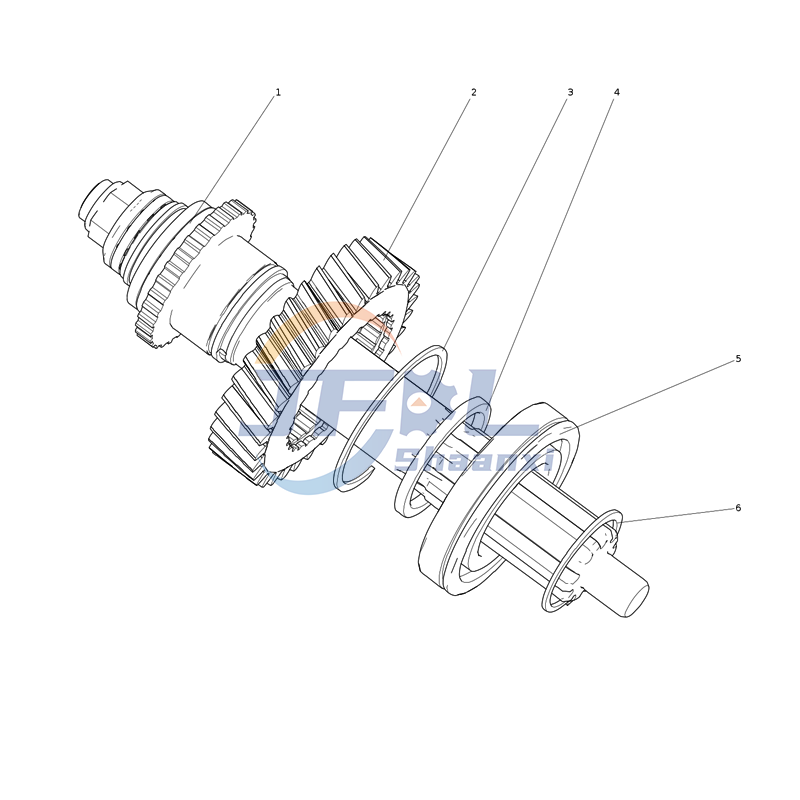 1
2
3
4
5
6
JFL
Shaanxi