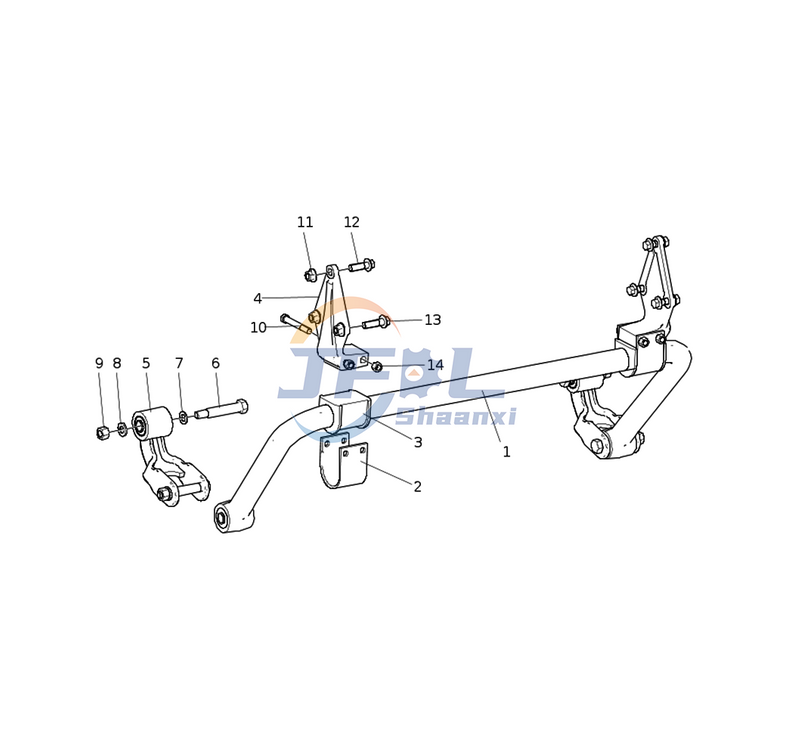 11
12
4
10
13
14
9
8
5
7
6
JFL
Shaanxi
3
1
2